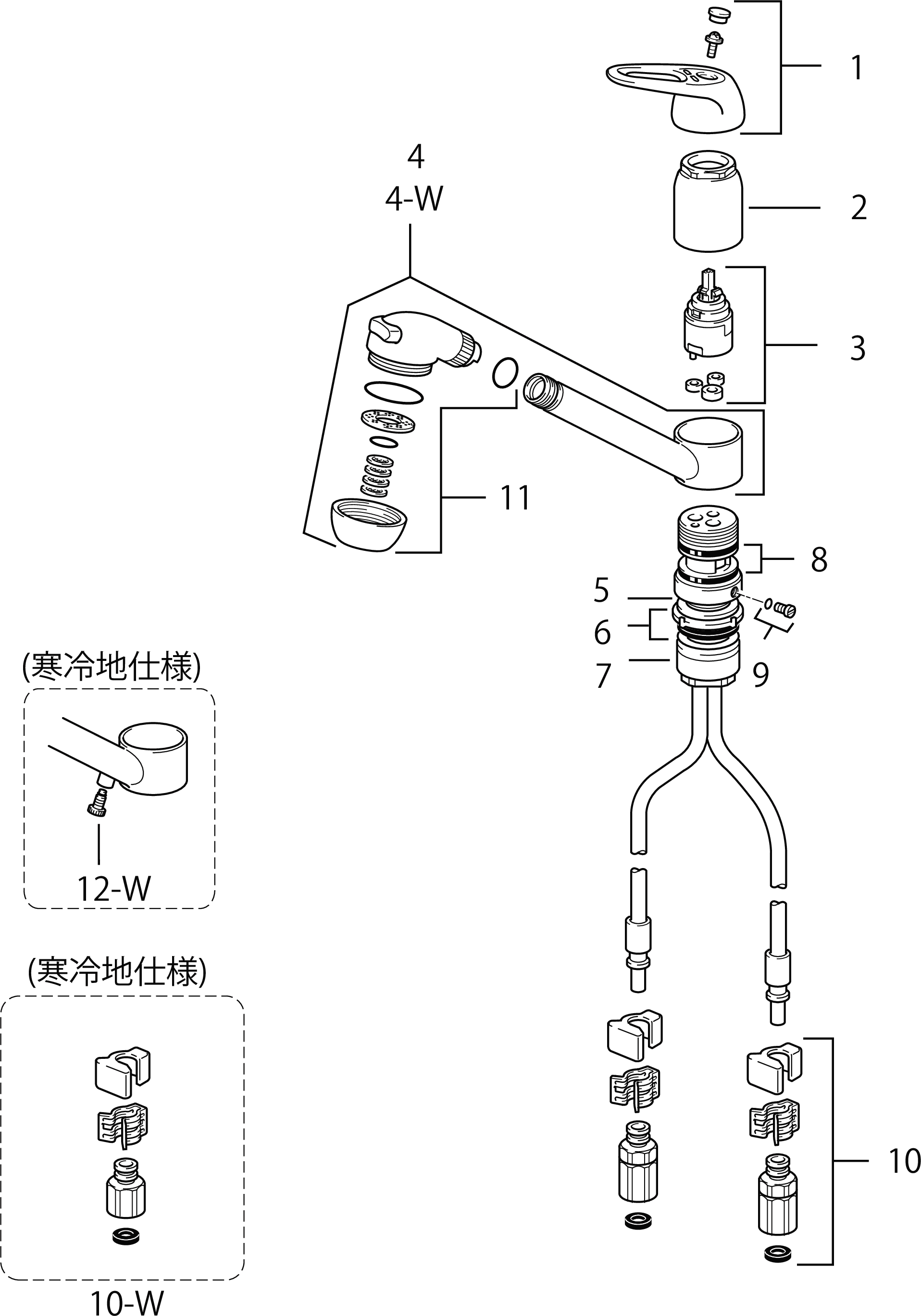 1

4
4-W

2

3

11

8

5

6

7

9

(寒冷地仕様)

12-W

(寒冷地仕様)

10

10-W