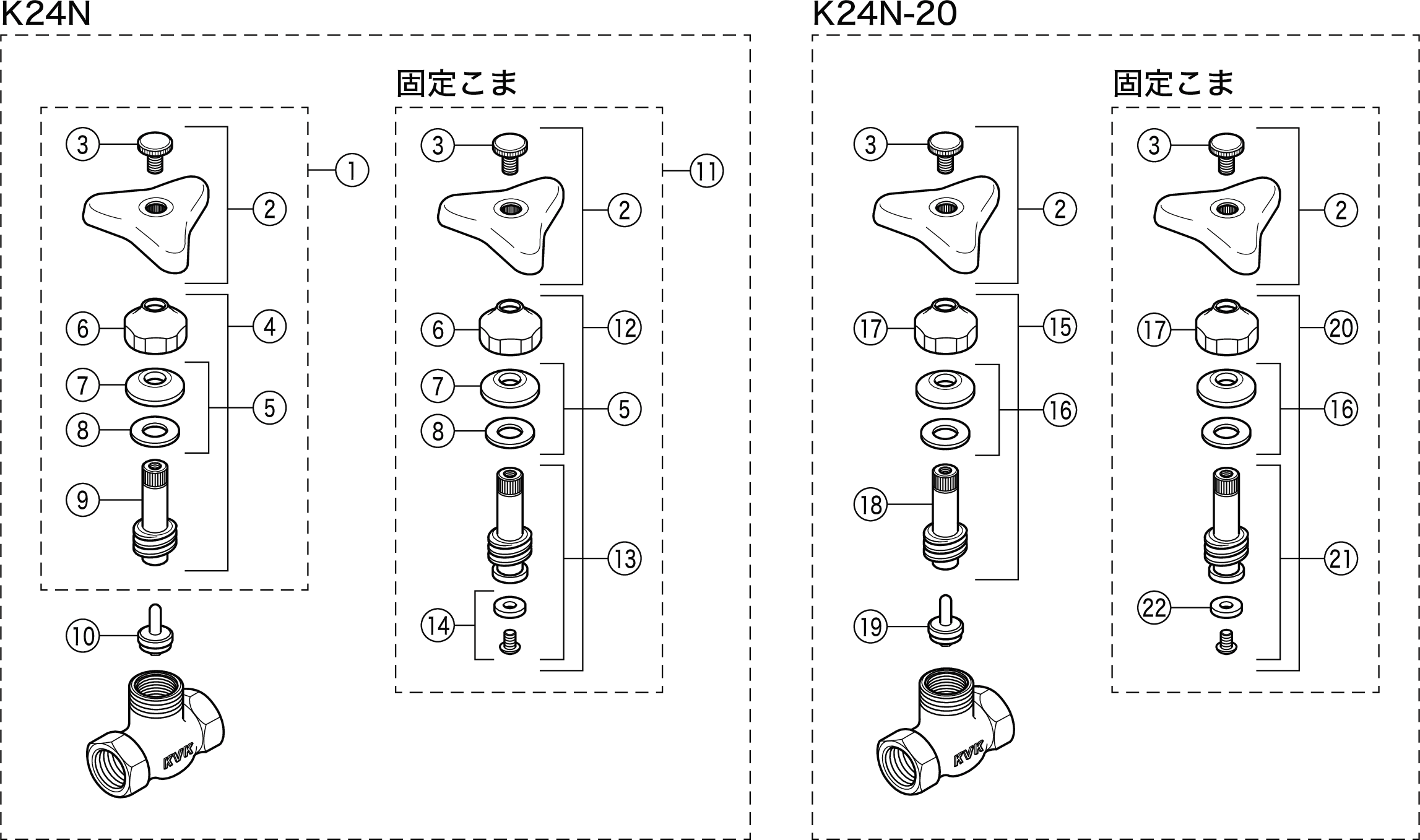 K24N

固定こま

3
2
1
6
4
7
5
8
9
10
KVK

3
2
11
6
12
7
5
8
13
14

K24N-20

固定こま

3
2
17
15
16
18
19
KVK

3
2
17
20
16
21
22