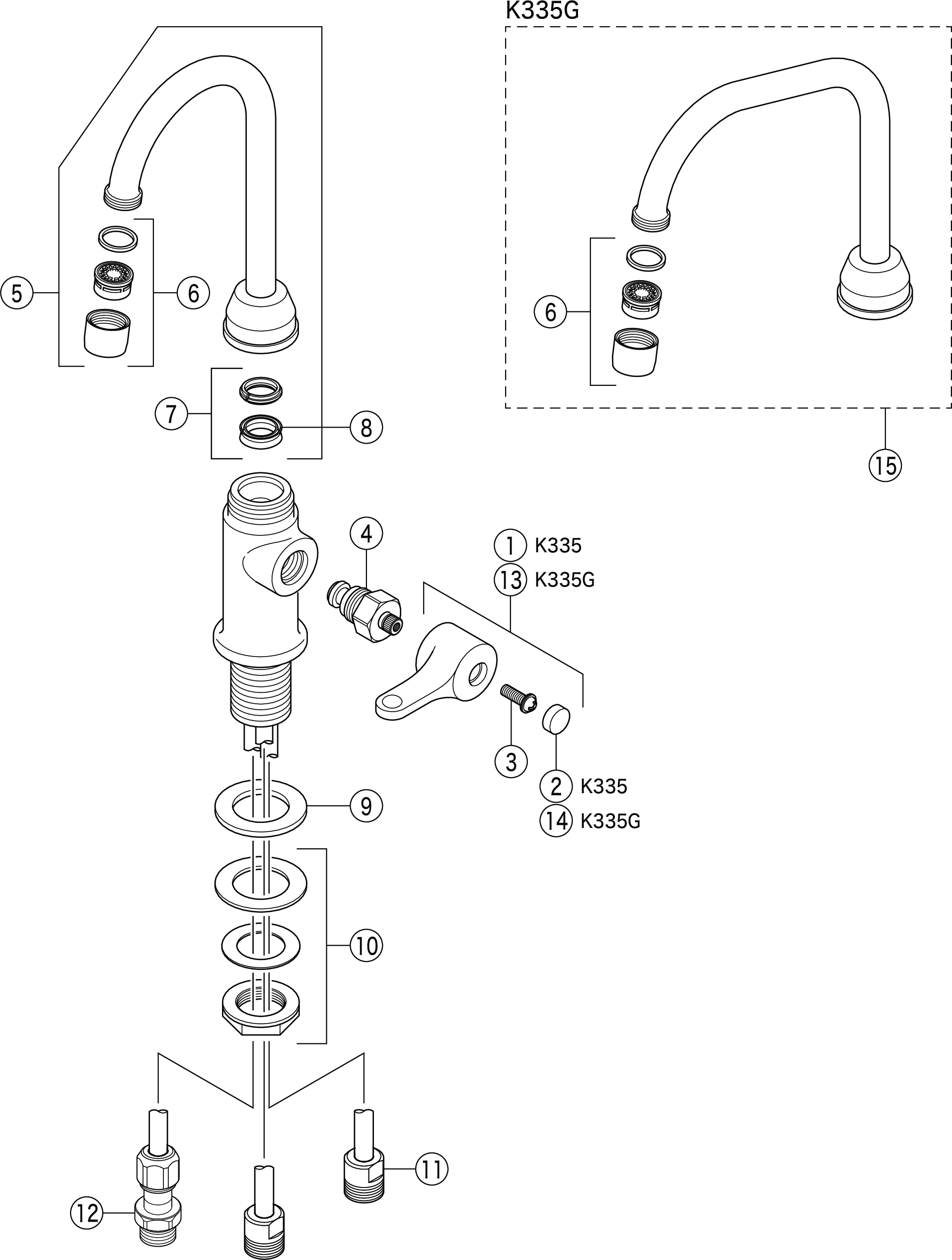 K335G

5

6

6

7

8

15

4

1 K335

13 K335G

3

2 K335

14 K335G

9

10

11

12