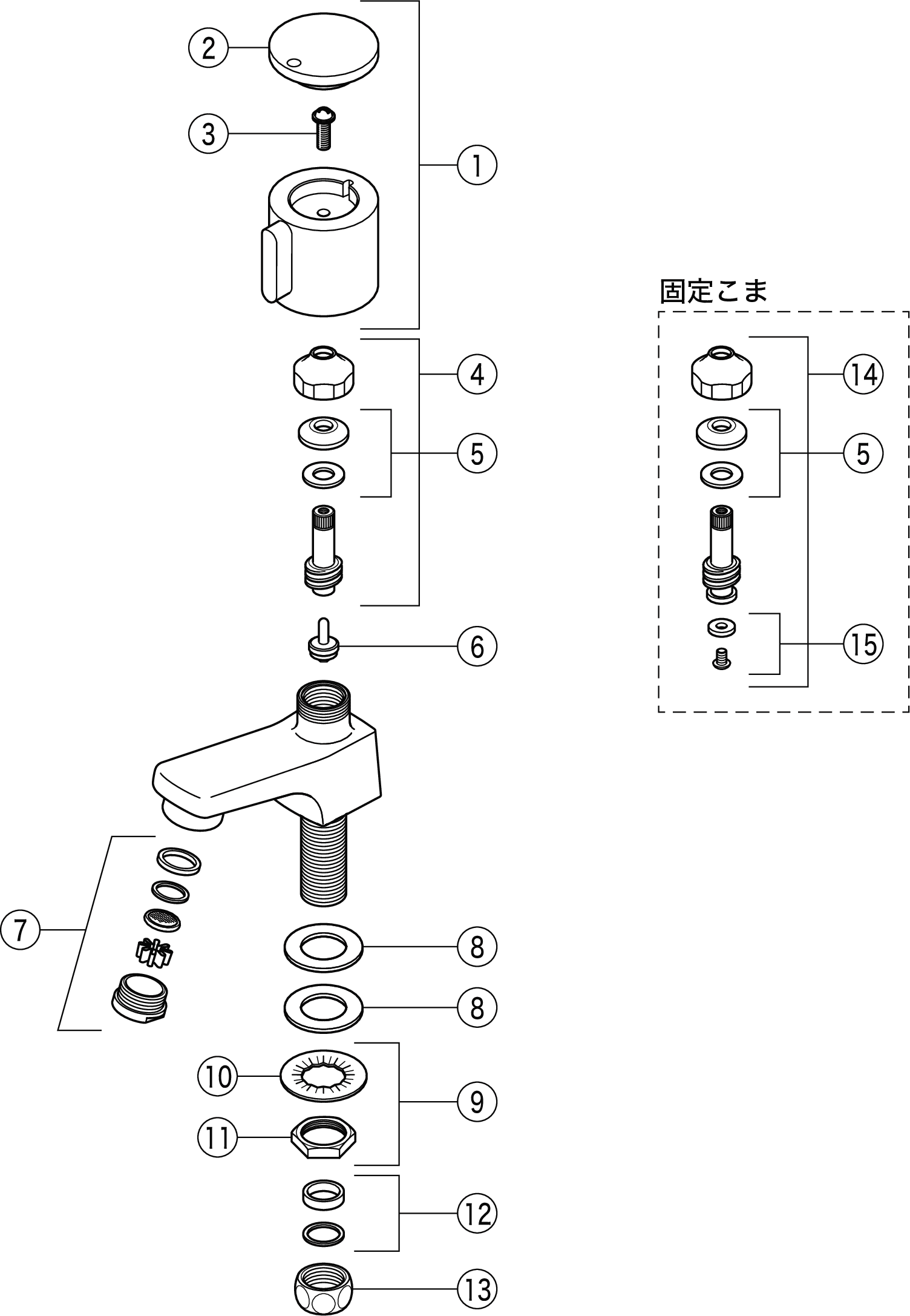 2
3
1
4
5
6
7
8
8
10
9
11
12
13

固定こま
14
5
15