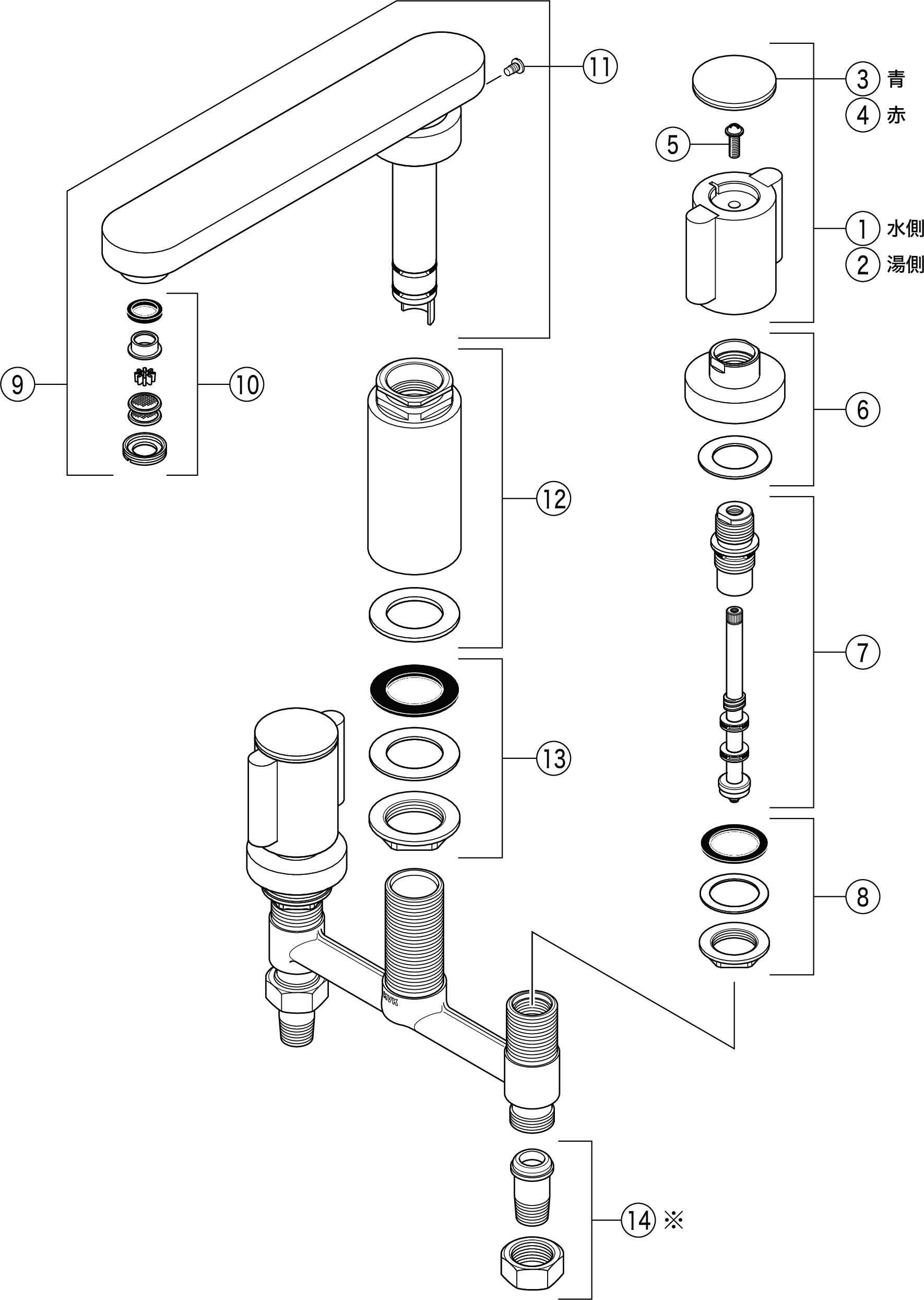 11

3 青
4 赤

5

1 水側
2 湯側

9

10

6

12

7

13

8

KVK

14 ※