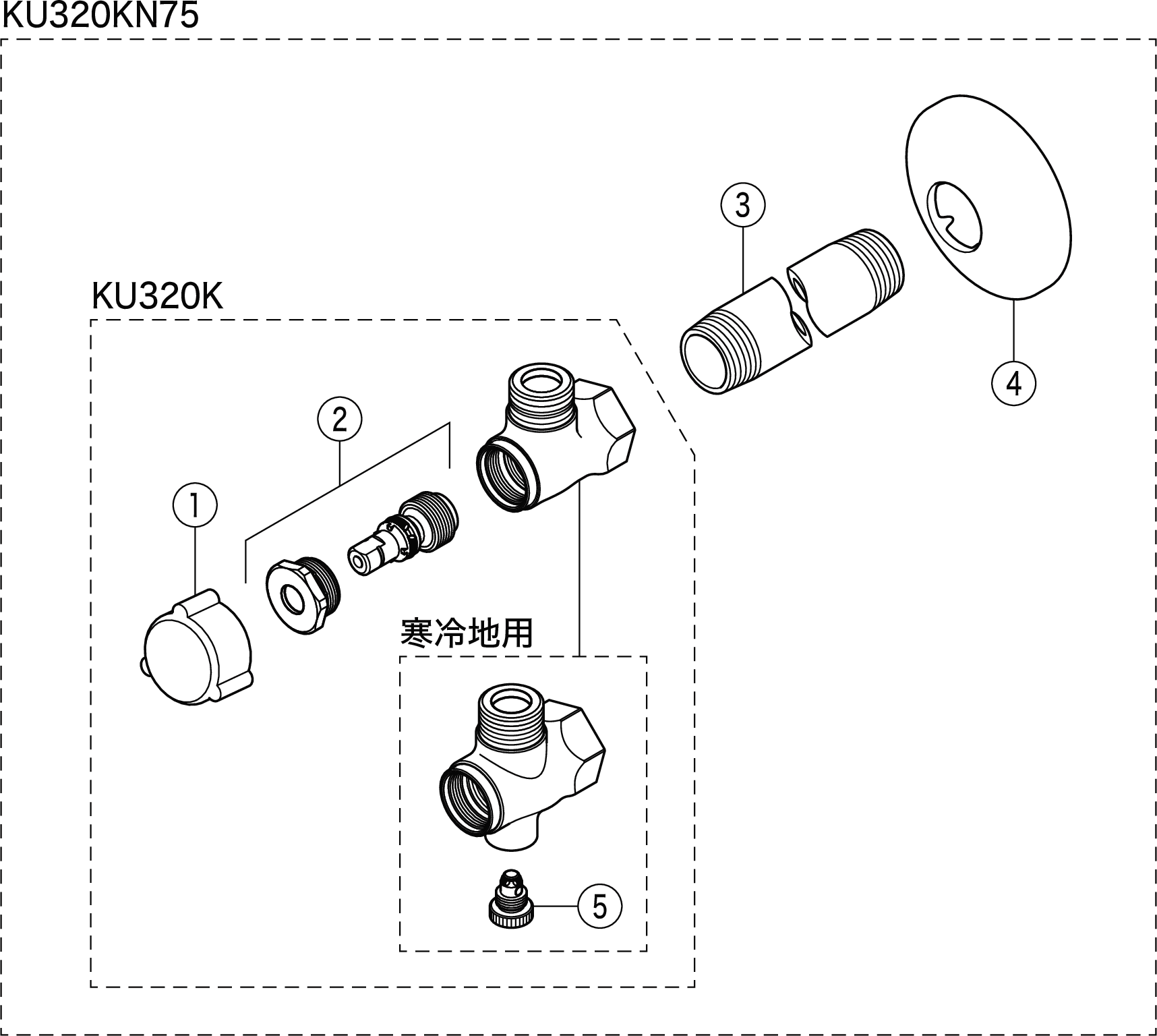 KU320KN75

KU320K

3

4

2

1

寒冷地用

5