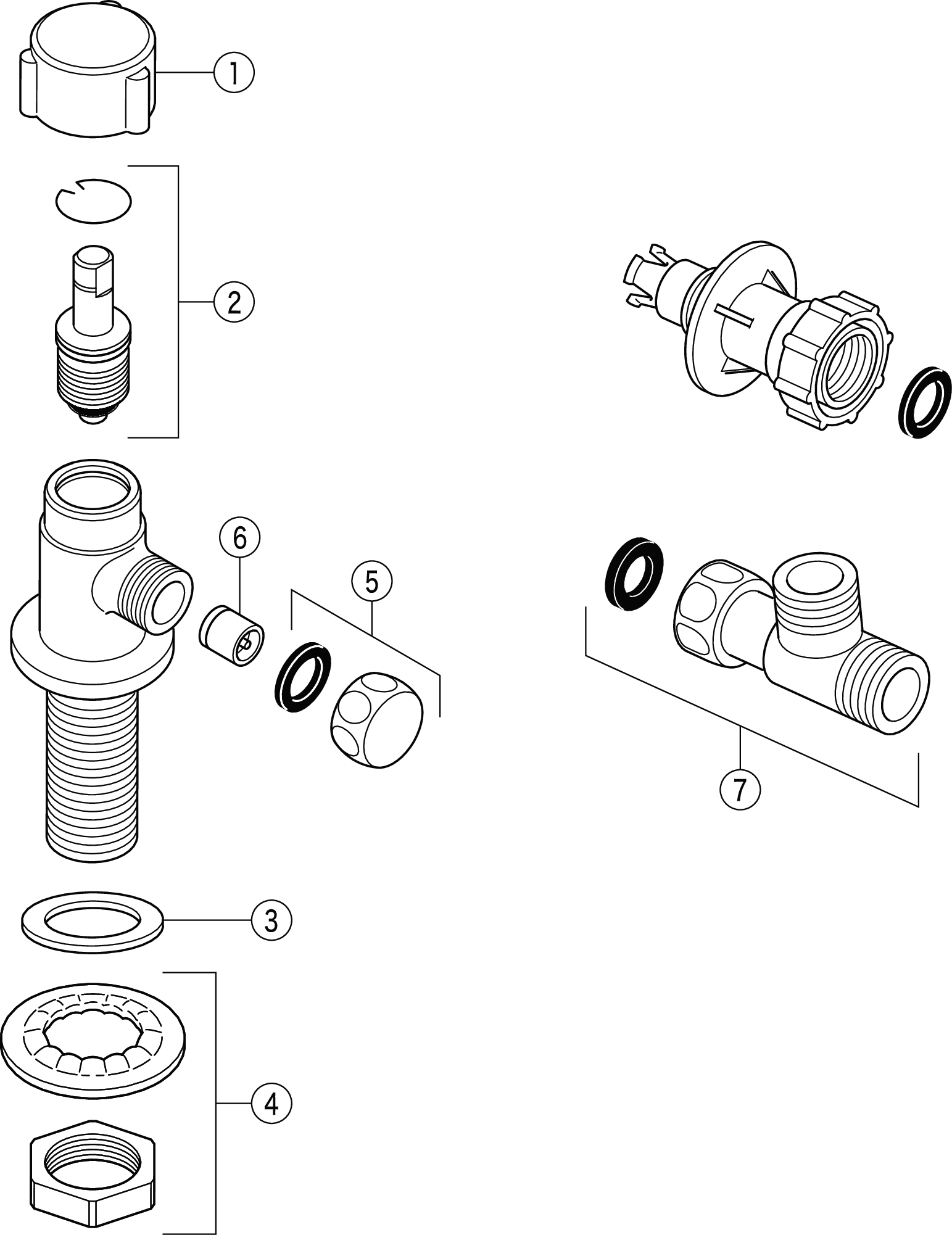 1
2
6
5
7
3
4