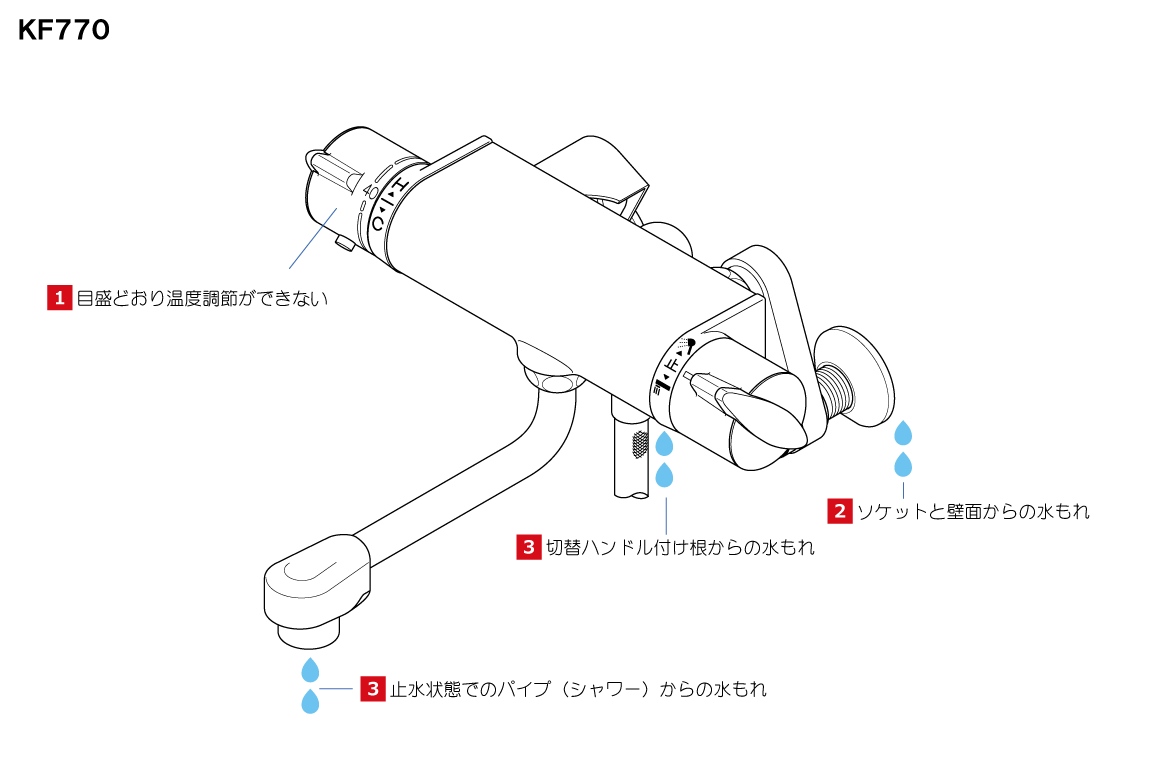 KF770

40

1 目盛どおり温度調節ができない

2 ソケットと壁面からの水もれ

3 切替ハンドル付け根からの水もれ

3 止水状態でのパイプ（シャワー）からの水もれ